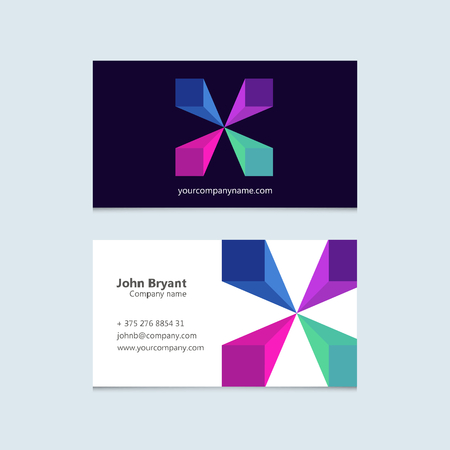 yourcompanyname.com

John Bryant
Company name

+ 375 276 8854 31
johnb@company.com
www.yourcompany.com