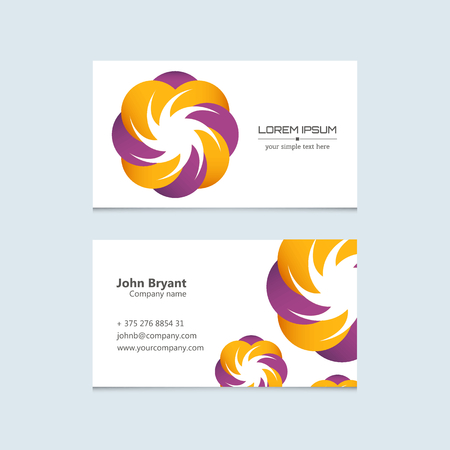 LOREM IPSUM
your simple text here

John Bryant
Company name

+ 375 276 8854 31
johnb@company.com
www.yourcompany.com