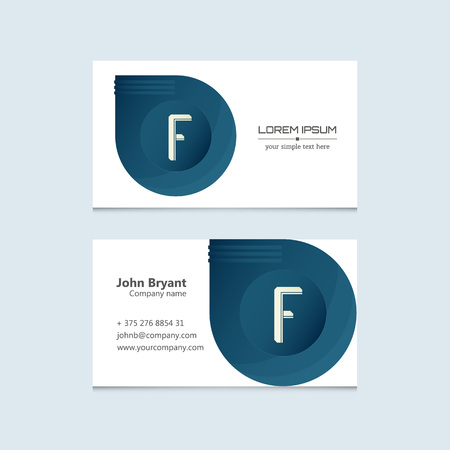 F

LOREM IPSUM
your simple text here

John Bryant
Company name

+ 375 276 8854 31
johnb@company.com
www.yourcompany.com

F