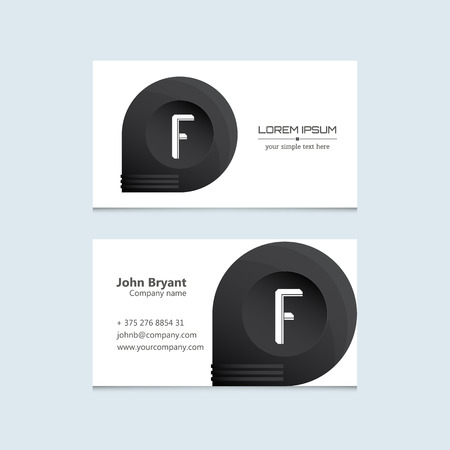 F

LOREM IPSUM
your simple text here

John Bryant
Company name

+ 375 276 8854 31
johnb@company.com
www.yourcompany.com

F