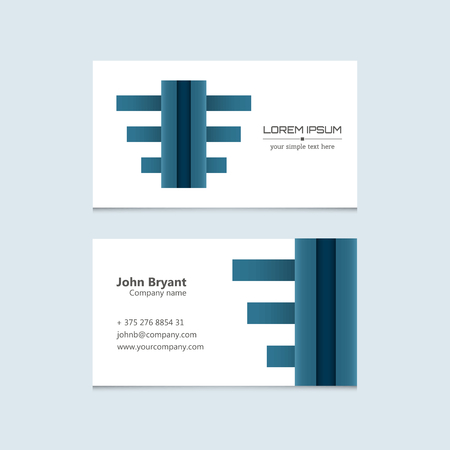 LOREM IPSUM
your simple text here

John Bryant
Company name

+ 375 276 8854 31
johnb@company.com
www.yourcompany.com