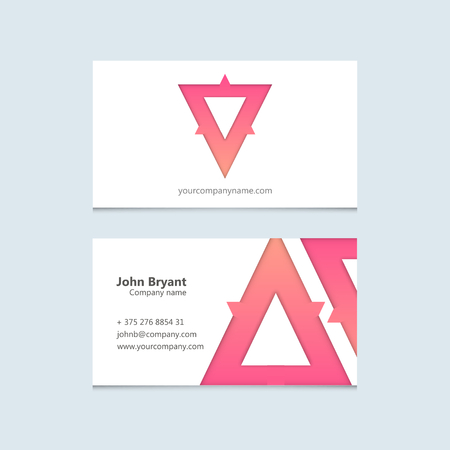 yourcompanyname.com

John Bryant
Company name

+ 375 276 8854 31
johnb@company.com
www.yourcompany.com