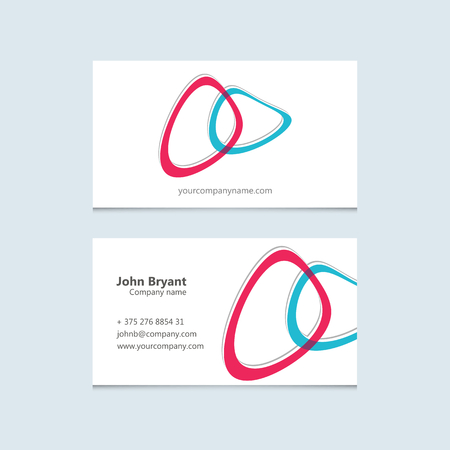 yourcompanyname.com

John Bryant
Company name

+ 375 276 8854 31
johnb@company.com
www.yourcompany.com