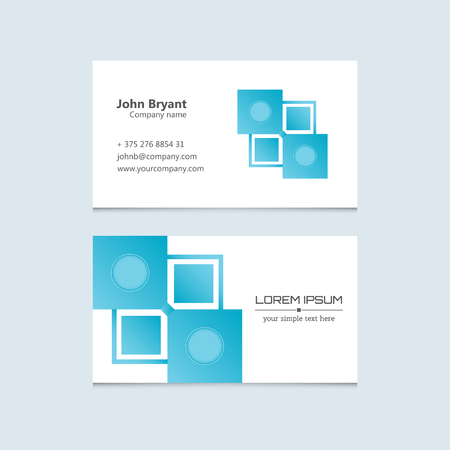 John Bryant
Company name

+ 375 276 8854 31
johnb@company.com
www.yourcompany.com

LOREM IPSUM
your simple text here