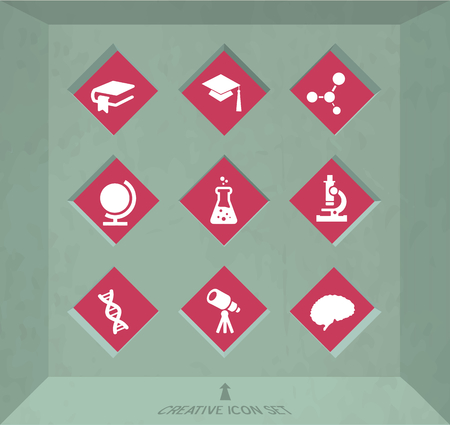 CREATIVE ICON SET