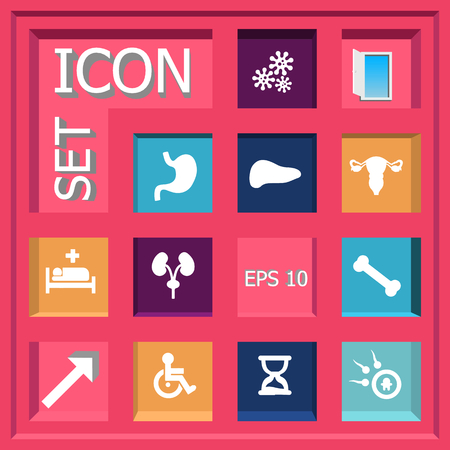 ICON
SET

EPS 10