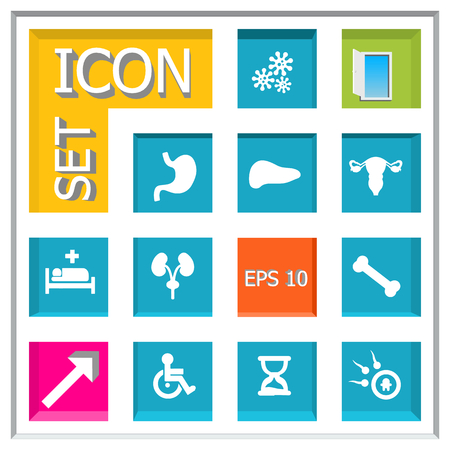 ICON
SET

EPS 10