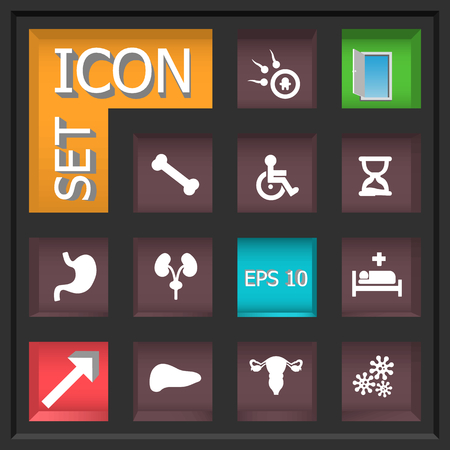 ICON
SET

EPS 10