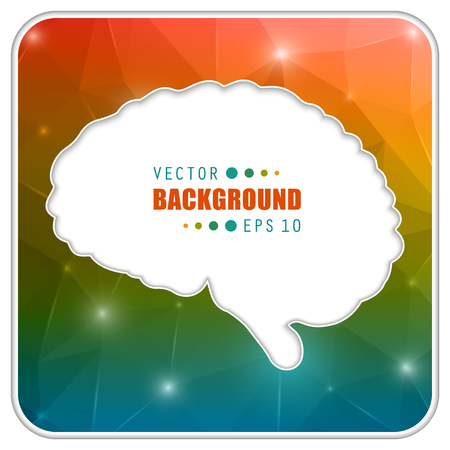 VECTOR
BACKGROUND
EPS 10