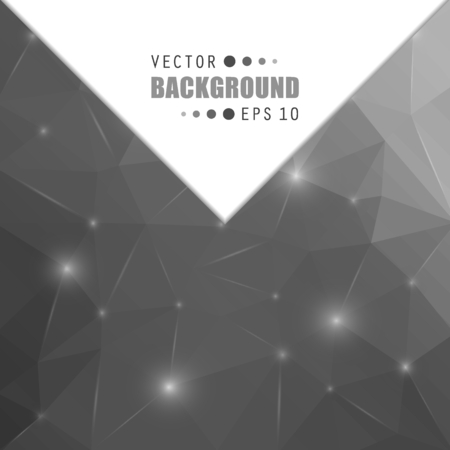 VECTOR
BACKGROUND
EPS 10