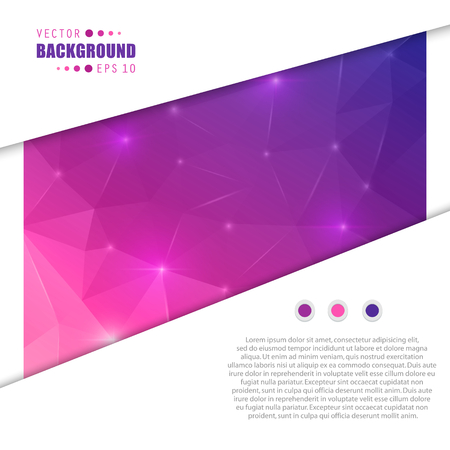 VECTOR
BACKGROUND
EPS 10

Lorem ipsum dolor sit amet, consectetur adipisicing elit, sed do eiusmod tempor incididunt ut labore et dolore magna aliqua. Ut enim ad minim veniam, quis nostrud exercitation ullamco laboris nisi ut aliquip ex ea commodo consequat. Duis aute irure dolor in reprehenderit in voluptate velit esse cillum dolore eu fugiat nulla pariatur. Excepteur sint occaecat cupidatat non proident, sunt in culpa qui officia deserunt mollit anim. Duis aute irure dolor in reprehenderit in voluptate velit esse cillum dolore eu fugiat nulla pariatur. Excepteur sint occaecat cupidatat non proident, sunt in culpa qui officia deserunt mollit anim.