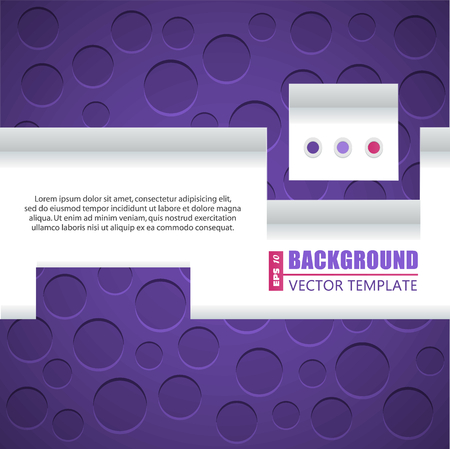 Lorem ipsum dolor sit amet, consectetur adipisicing elit, sed do eiusmod tempor incididunt ut labore et dolore magna aliqua. Ut enim ad minim veniam, quis nostrud exercitation ullamco laboris nisi ut aliquip ex ea commodo consequat.

EPS 10

BACKGROUND

VECTOR TEMPLATE