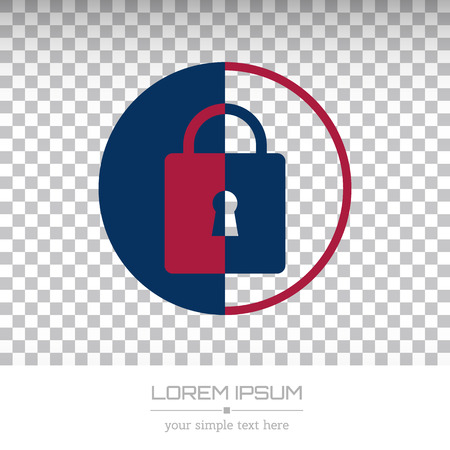 LOREM IPSUM

your simple text here