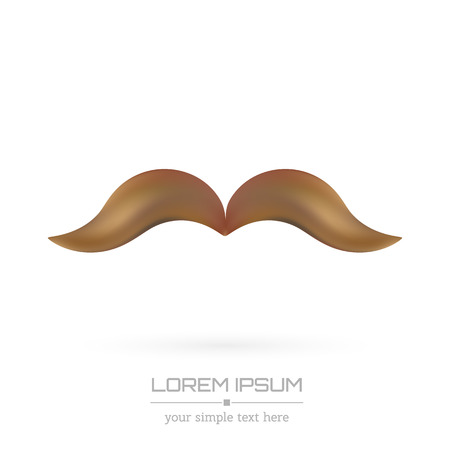 LOREM IPSUM

your simple text here