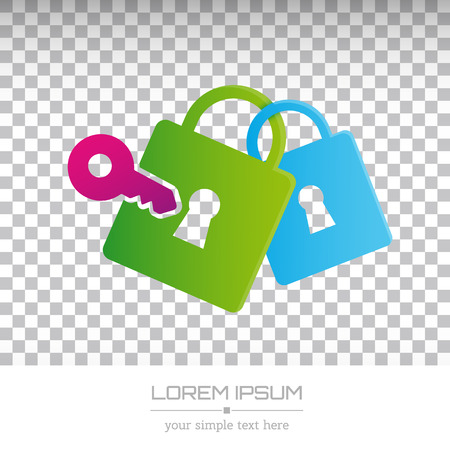 LOREM IPSUM
your simple text here