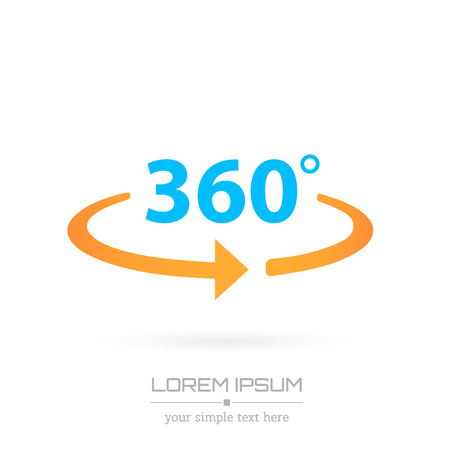 360°

LOREM IPSUM

your simple text here