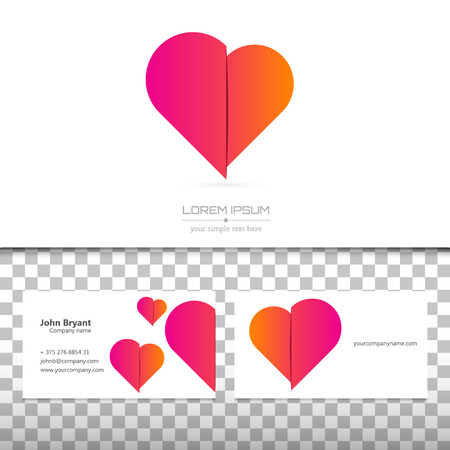 LOREM IPSUM
your simple text here

John Bryant
Company name

+ 375 276 8854 31
johnb@company.com
www.yourcompany.com

yourcompanyname.com