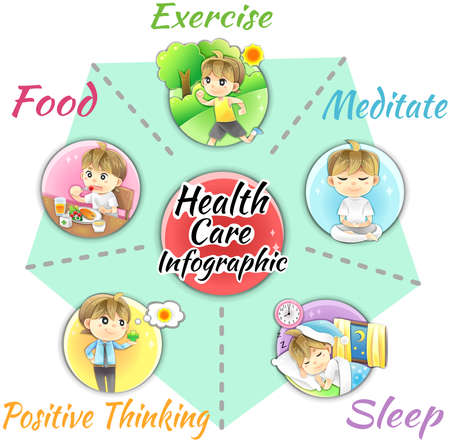 Exercise

Food

Meditate

Health Care Infographic

Positive Thinking

Sleep