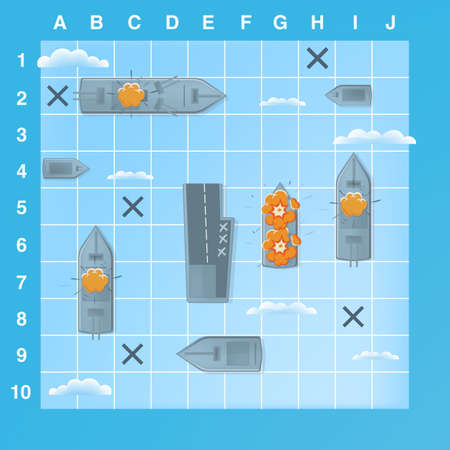 A B C D E F G H I J

1
2
3
4
5
6
7
8
9
10