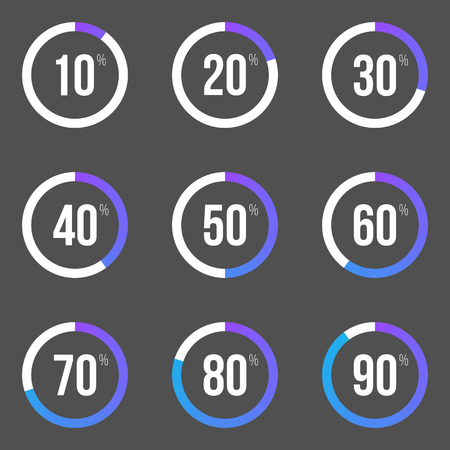 10%
20%
30%
40%
50%
60%
70%
80%
90%