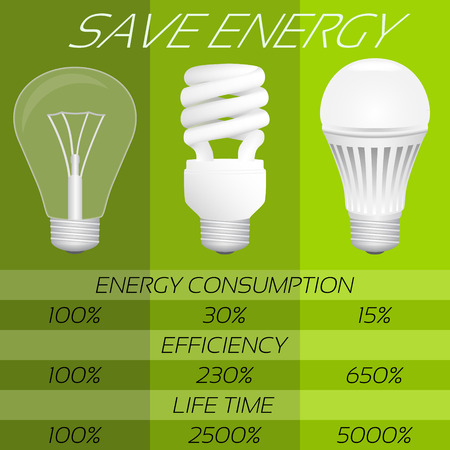 SAVE ENERGY

ENERGY CONSUMPTION

100% 30% 15%

EFFICIENCY

100% 230% 650%

LIFE TIME

100% 2500% 5000%