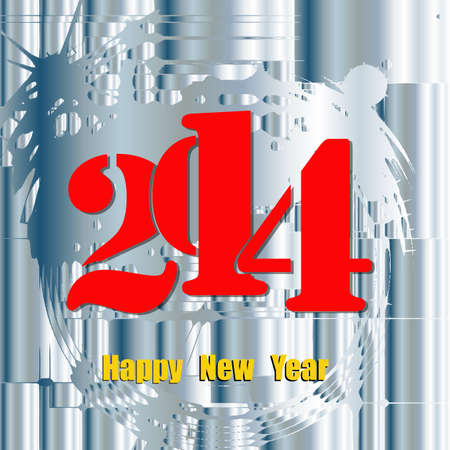 2014

Happy New Year