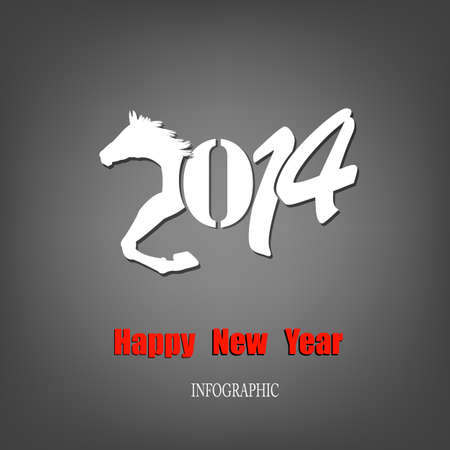 2014

Happy New Year

INFOGRAPHIC