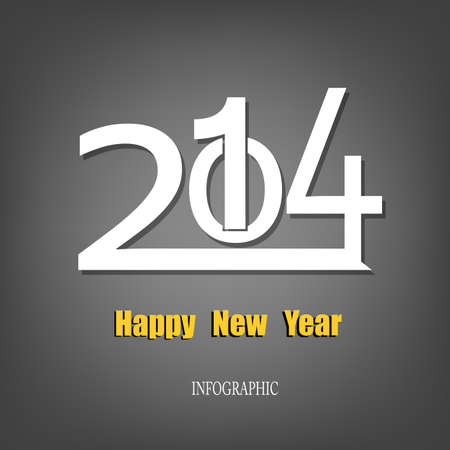 2014

Happy New Year

INFOGRAPHIC