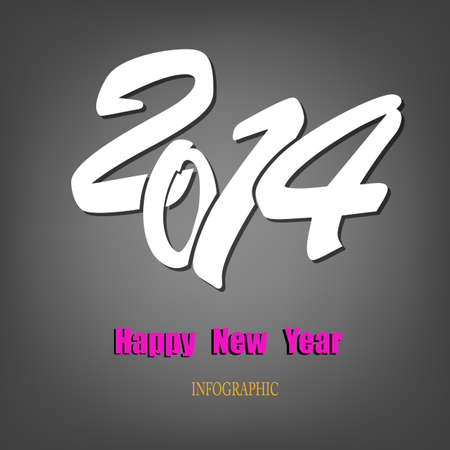 2014

Happy New Year

INFOGRAPHIC