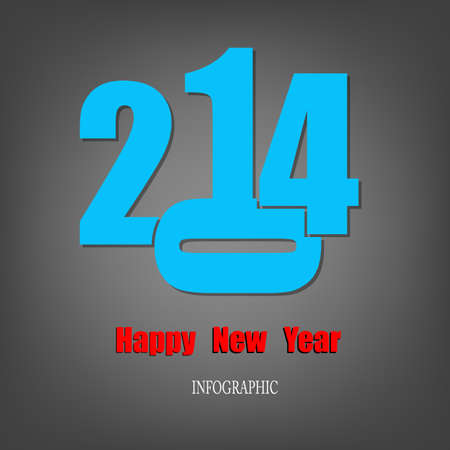 2014

Happy New Year

INFOGRAPHIC