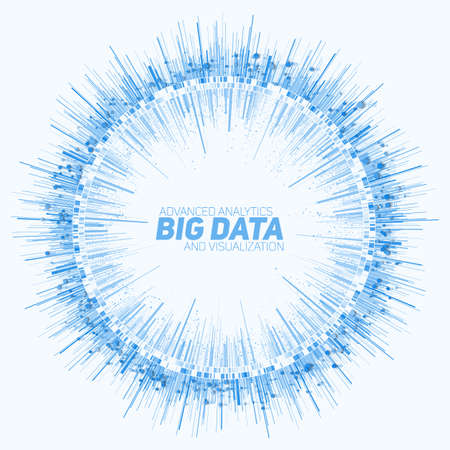 ADVANCED ANALYTICS
BIG DATA
AND VISUALIZATION