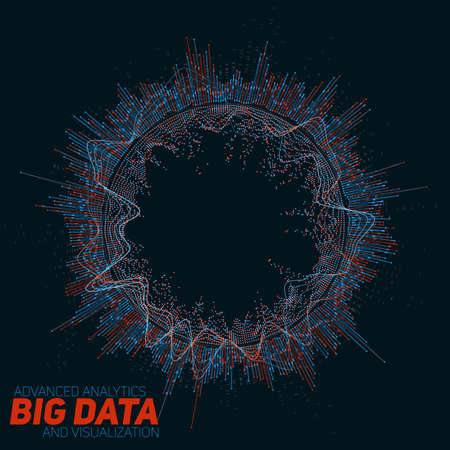 ADVANCED ANALYTICS
BIG DATA
AND VISUALIZATION