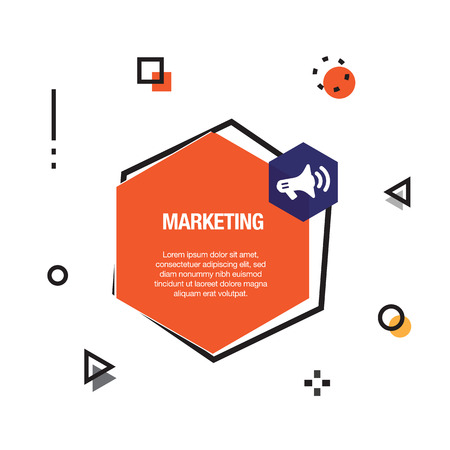 MARKETING

Lorem ipsum dolor sit amet, consectetuer adipiscing elit, sed diam nonummy nibh euismod tincidunt ut laoreet dolore magna aliquam erat volutpat.