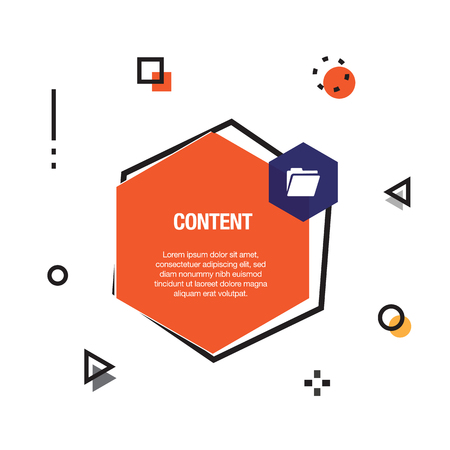 CONTENT

Lorem ipsum dolor sit amet, consectetuer adipiscing elit, sed diam nonummy nibh euismod tincidunt ut laoreet dolore magna aliquam erat volutpat.