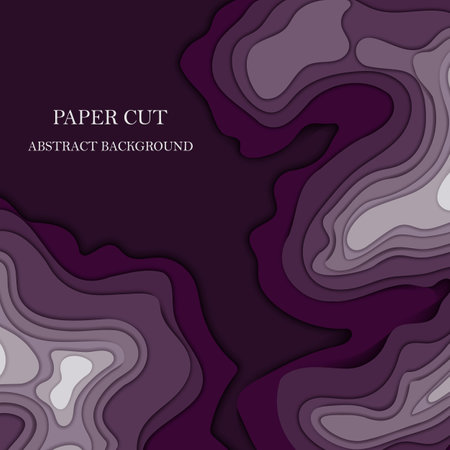 PAPER CUT
ABSTRACT BACKGROUND