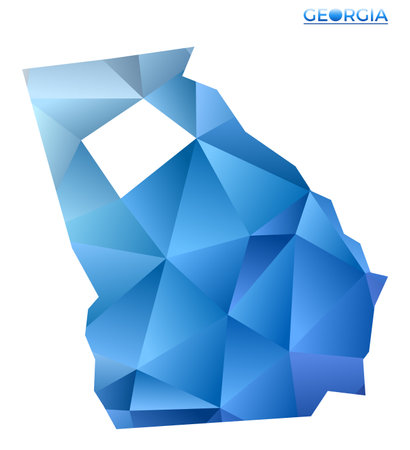 GEORGIA