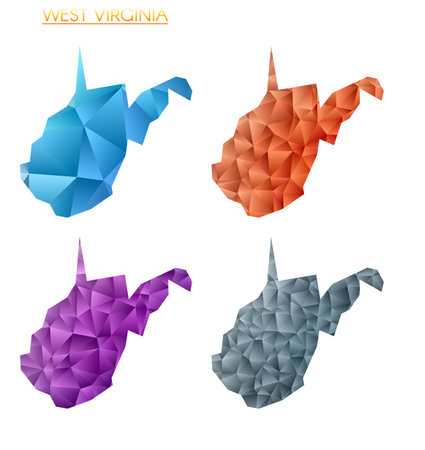 WEST VIRGINIA