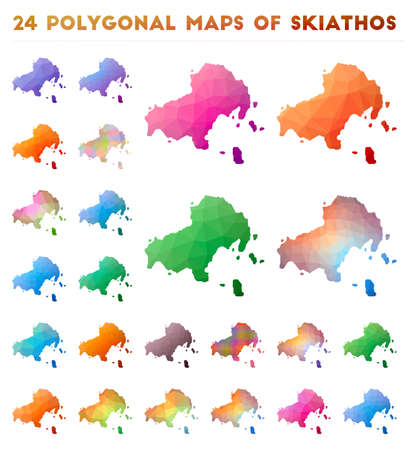 24 POLYGONAL MAPS OF SKIATHOS