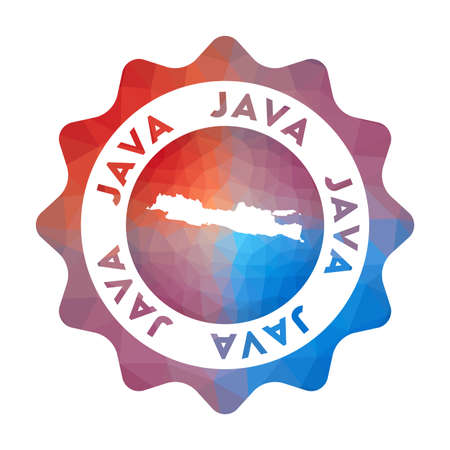 JAVA JAVA JAVA JAVA JAVA JAVA