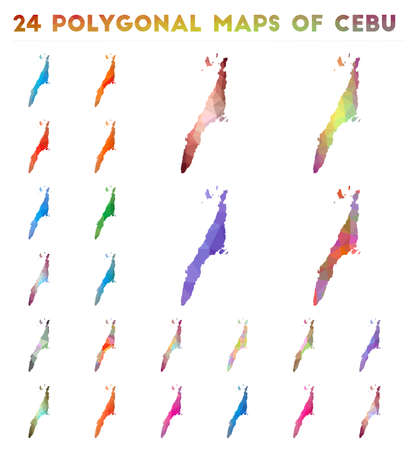 24 POLYGONAL MAPS OF CEBU