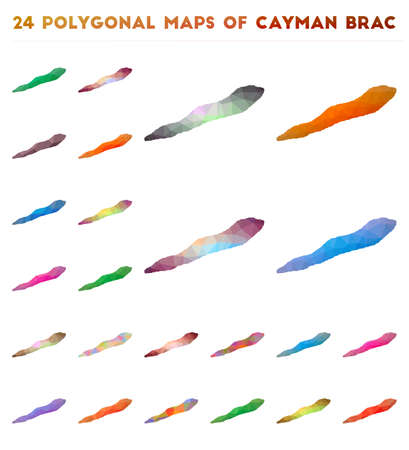 24 POLYGONAL MAPS OF CAYMAN BRAC