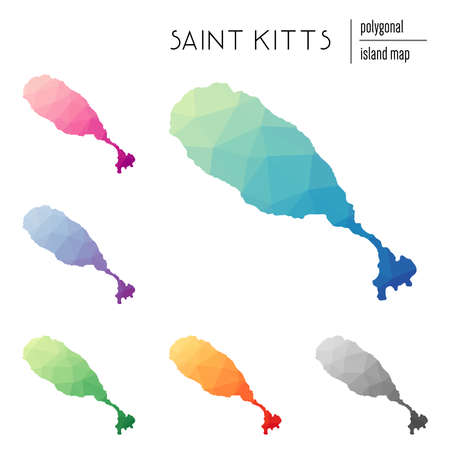 SAINT KITTS

polygonal

island map