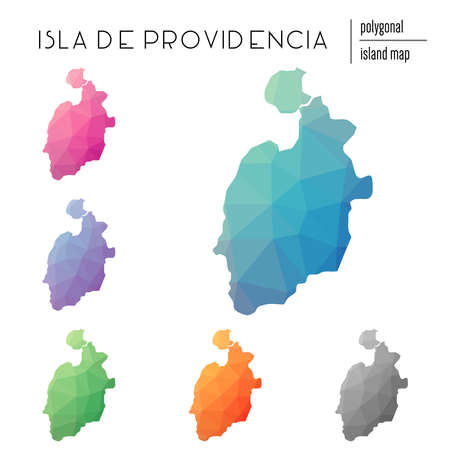 ISLA DE PROVIDENCIA

polygonal

island map