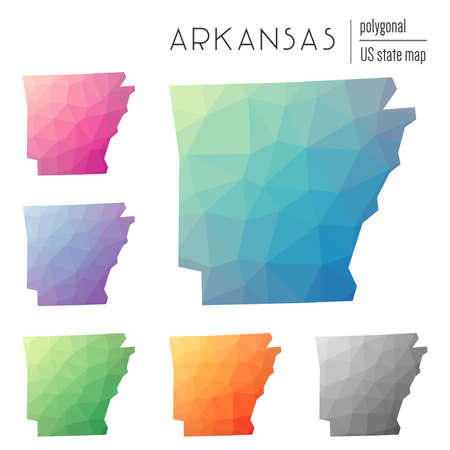 ARKANSAS
polygonal
US state map