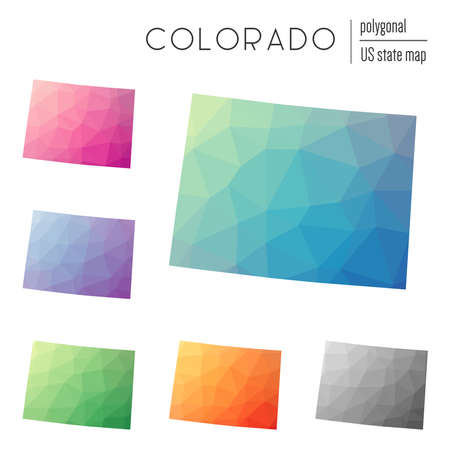 COLORADO

polygonal

US state map