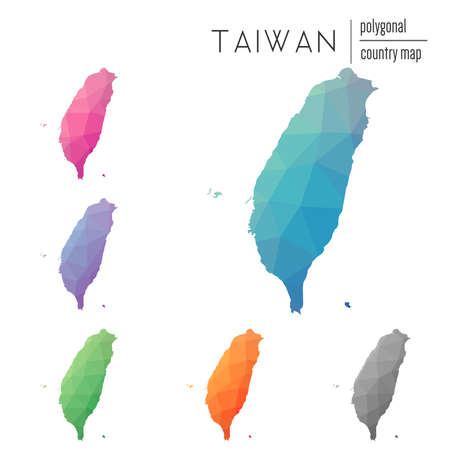 TAIWAN polygonal
country map