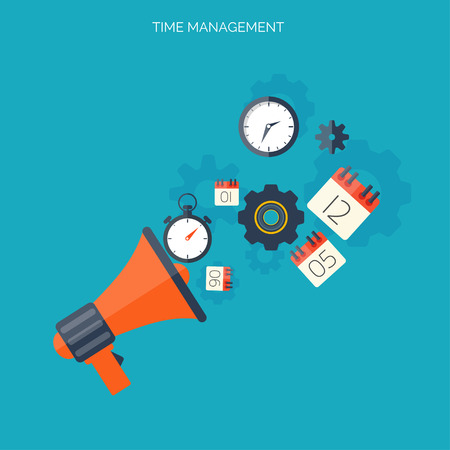 TIME MANAGEMENT

01

12

05

06