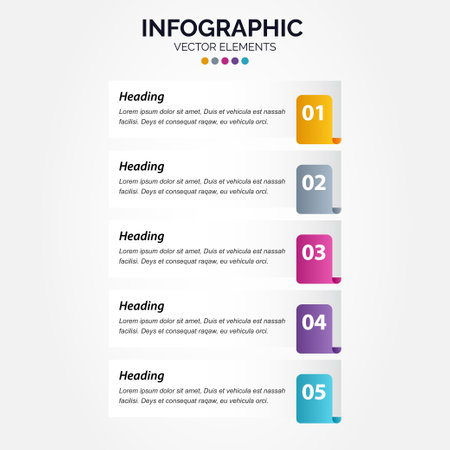 INFOGRAPHIC
VECTOR ELEMENTS

Heading
Lorem ipsum dolor sit amet, Duis et vehicula est nassah facilisi. Deys et consequat raqaw, eu vehicula orci.
01

Heading
Lorem ipsum dolor sit amet, Duis et vehicula est nassah facilisi. Deys et consequat raqaw, eu vehicula orci.
02

Heading
Lorem ipsum dolor sit amet, Duis et vehicula est nassah facilisi. Deys et consequat raqaw, eu vehicula orci.
03

Heading
Lorem ipsum dolor sit amet, Duis et vehicula est nassah facilisi. Deys et consequat raqaw, eu vehicula orci.
04

Heading
Lorem ipsum dolor sit amet, Duis et vehicula est nassah facilisi. Deys et consequat raqaw, eu vehicula orci.
05