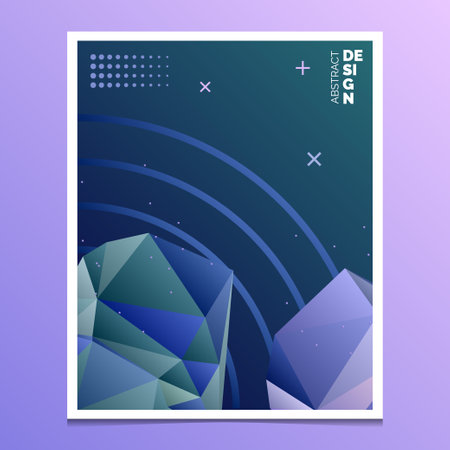 ABSTRACT
DE
SI
GN