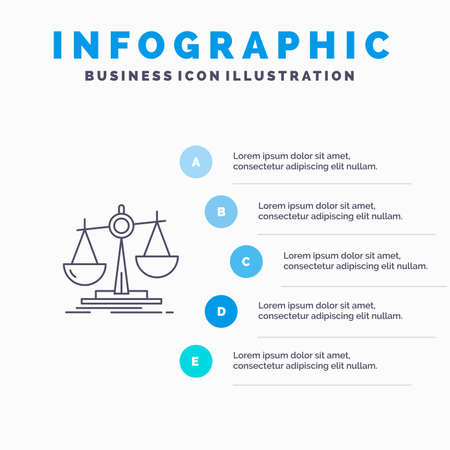 INFOGRAPHIC
BUSINESS ICON ILLUSTRATION

A
Lorem ipsum dolor sit amet, consectetur adipiscing elit nullam.

B
Lorem ipsum dolor sit amet, consectetur adipiscing elit nullam.

C
Lorem ipsum dolor sit amet, consectetur adipiscing elit nullam.

D
Lorem ipsum dolor sit amet, consectetur adipiscing elit nullam.

E
Lorem ipsum dolor sit amet, consectetur adipiscing elit nullam.